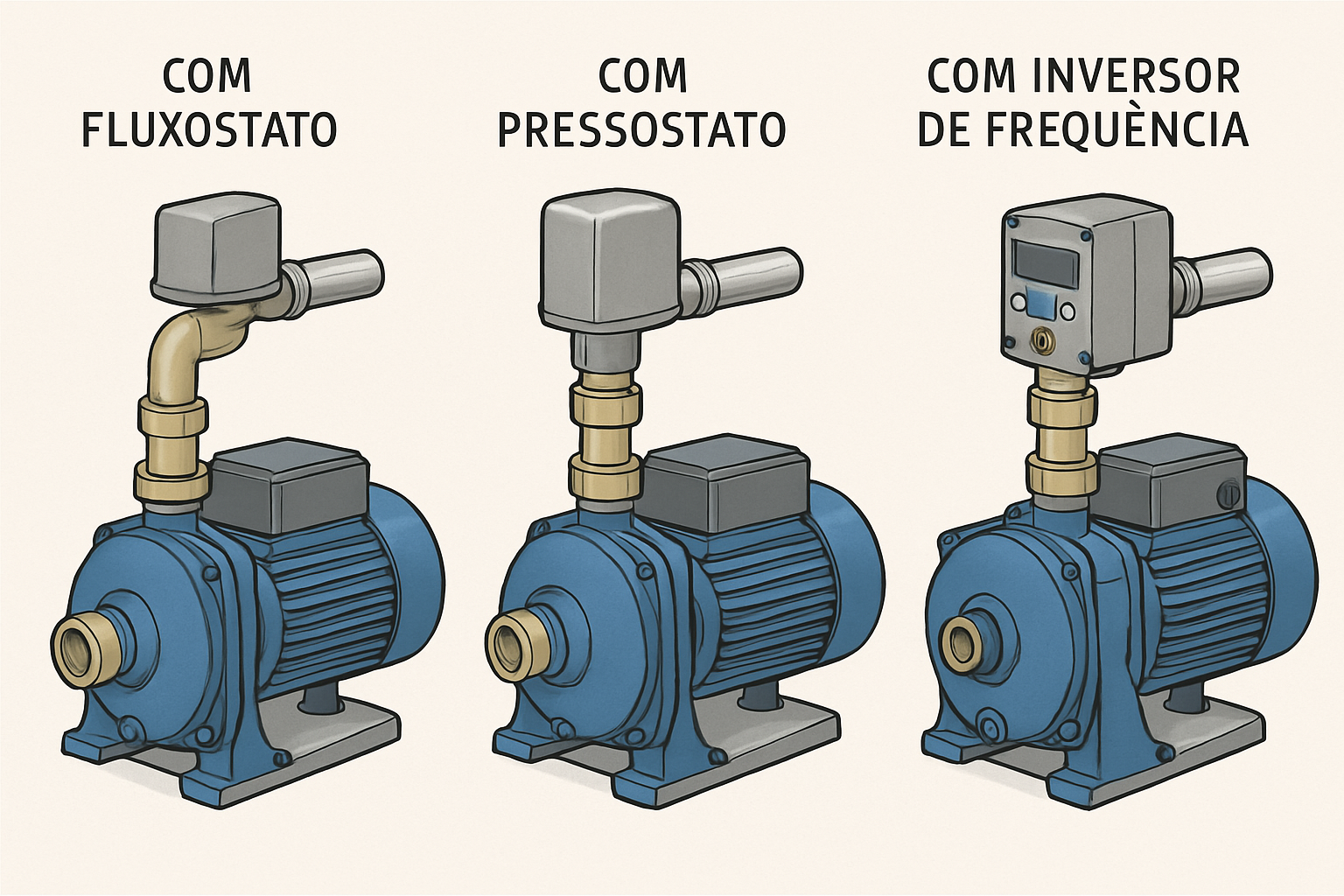 COM FLUXOSTATO

COM PRESSOSTATO

COM INVERSOR DE FREQUÈNCIA